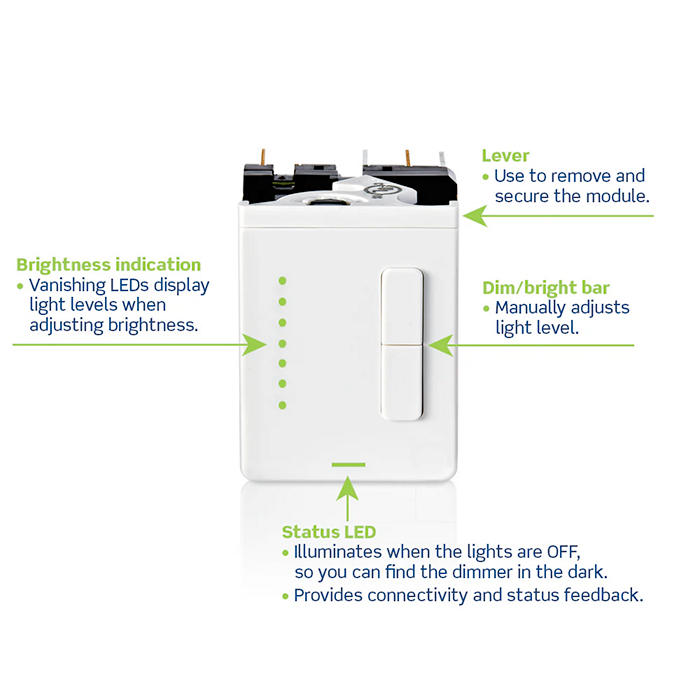 Lever
• Use to remove and secure the module.

Brightness indication
• Vanishing LEDs display light levels when adjusting brightness.

Dim/bright bar
• Manually adjusts light level.

Status LED
• Illuminates when the lights are OFF, so you can find the dimmer in the dark.
• Provides connectivity and status feedback.